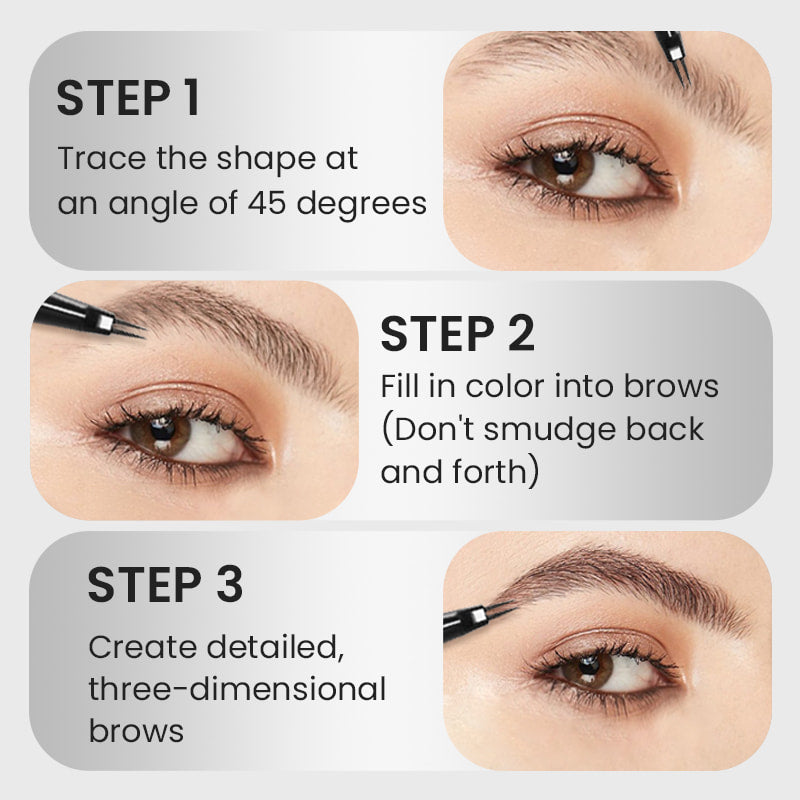 STEP 1
Trace the shape at an angle of 45 degrees

STEP 2
Fill in color into brows (Don't smudge back and forth)

STEP 3
Create detailed, three-dimensional brows