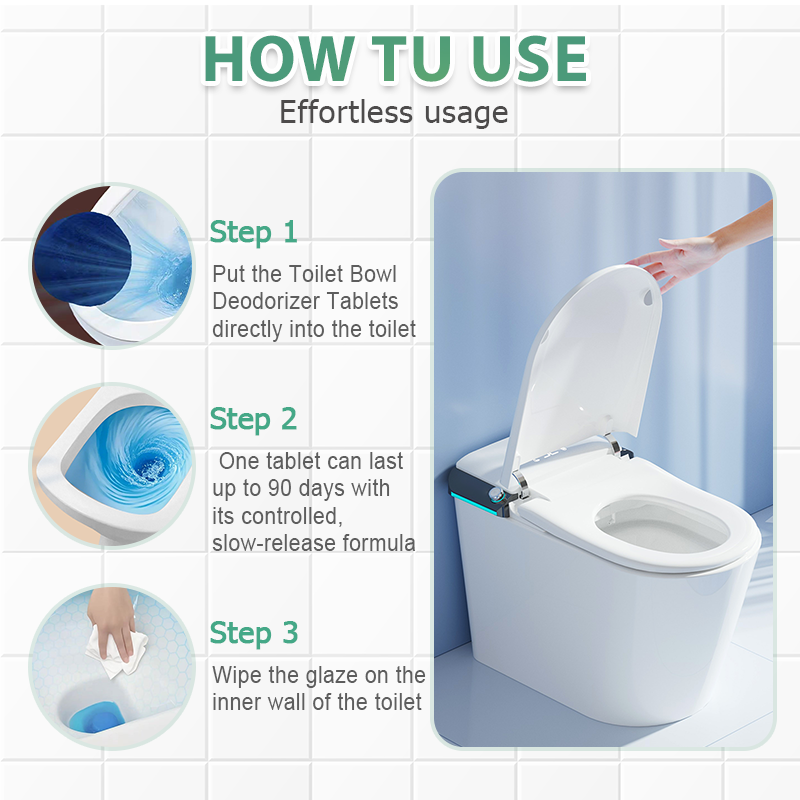 HOW TU USE
Effortless usage

Step 1
Put the Toilet Bowl Deodorizer Tablets directly into the toilet

Step 2
One tablet can last up to 90 days with its controlled, slow-release formula

Step 3
Wipe the glaze on the inner wall of the toilet